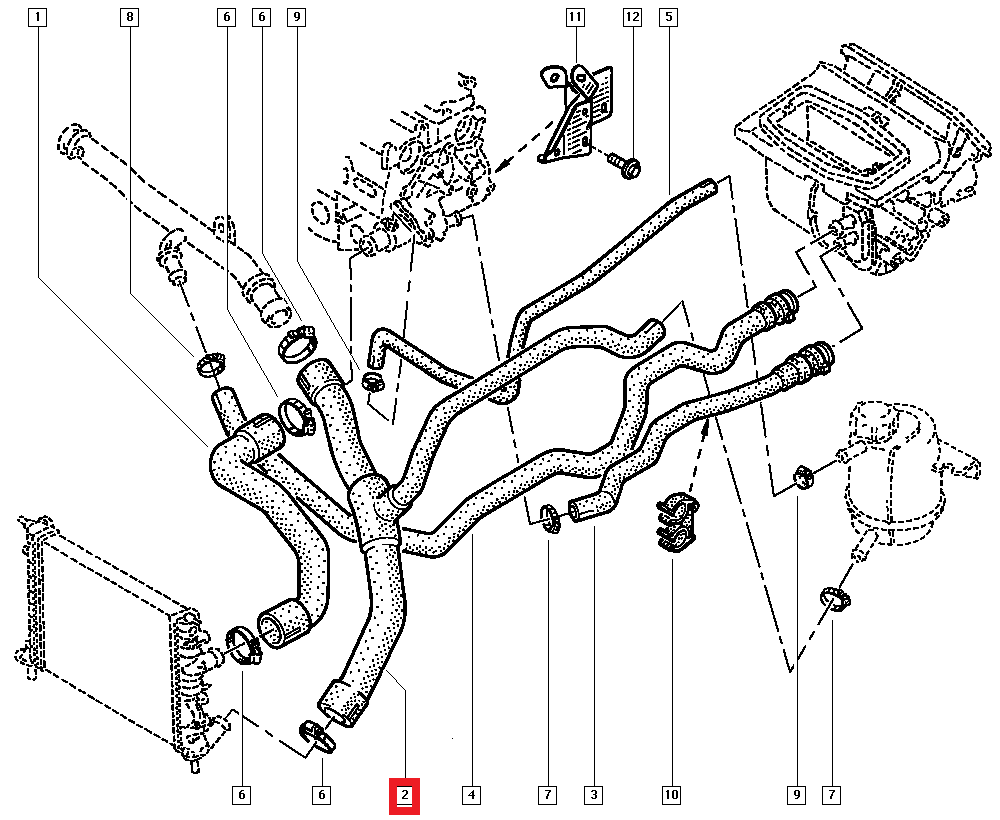 1
8
6
6
9
11
12
5
6
6
2
4
7
3
10
9
7